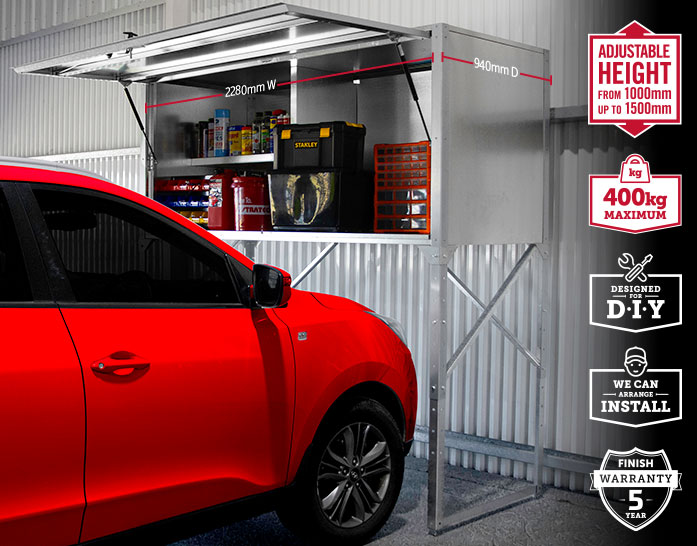 2280mm W

940mm D

STANLEY

ADJUSTABLE HEIGHT FROM 1000mm UP TO 1500mm

kg

400kg MAXIMUM

DESIGNED FOR D·I·Y

WE CAN ARRANGE INSTALL

FINISH WARRANTY 5 YEAR